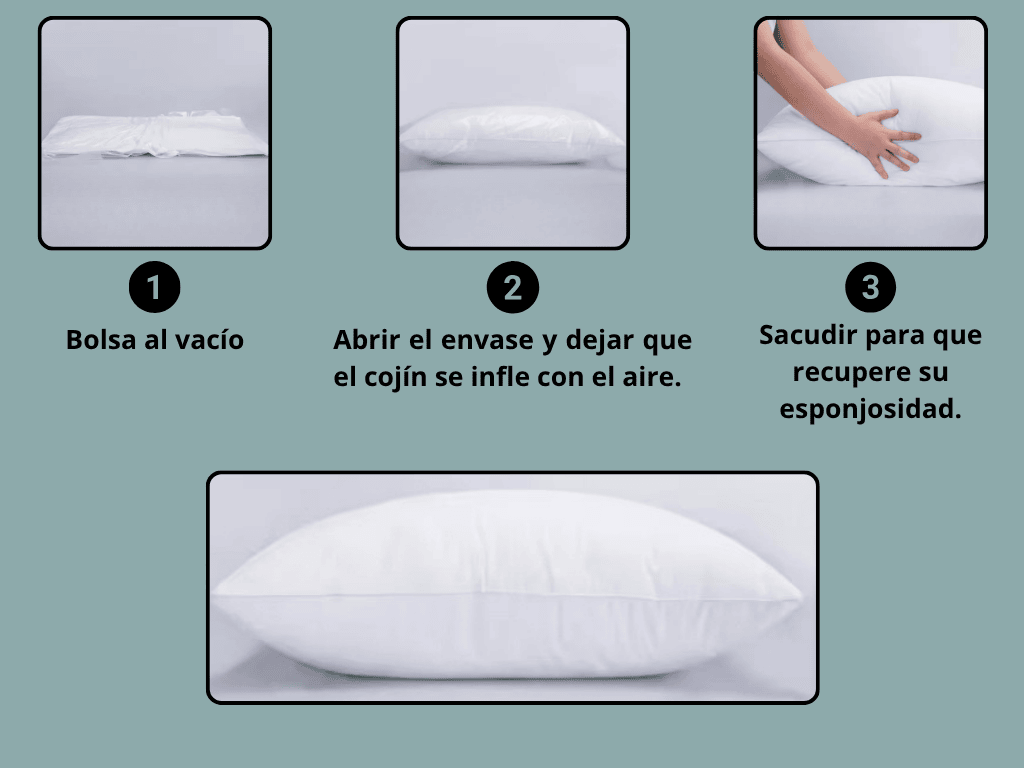 1
Bolsa al vacío

2
Abrir el envase y dejar que el cojín se infle con el aire.

3
Sacudir para que recupere su esponjosidad.